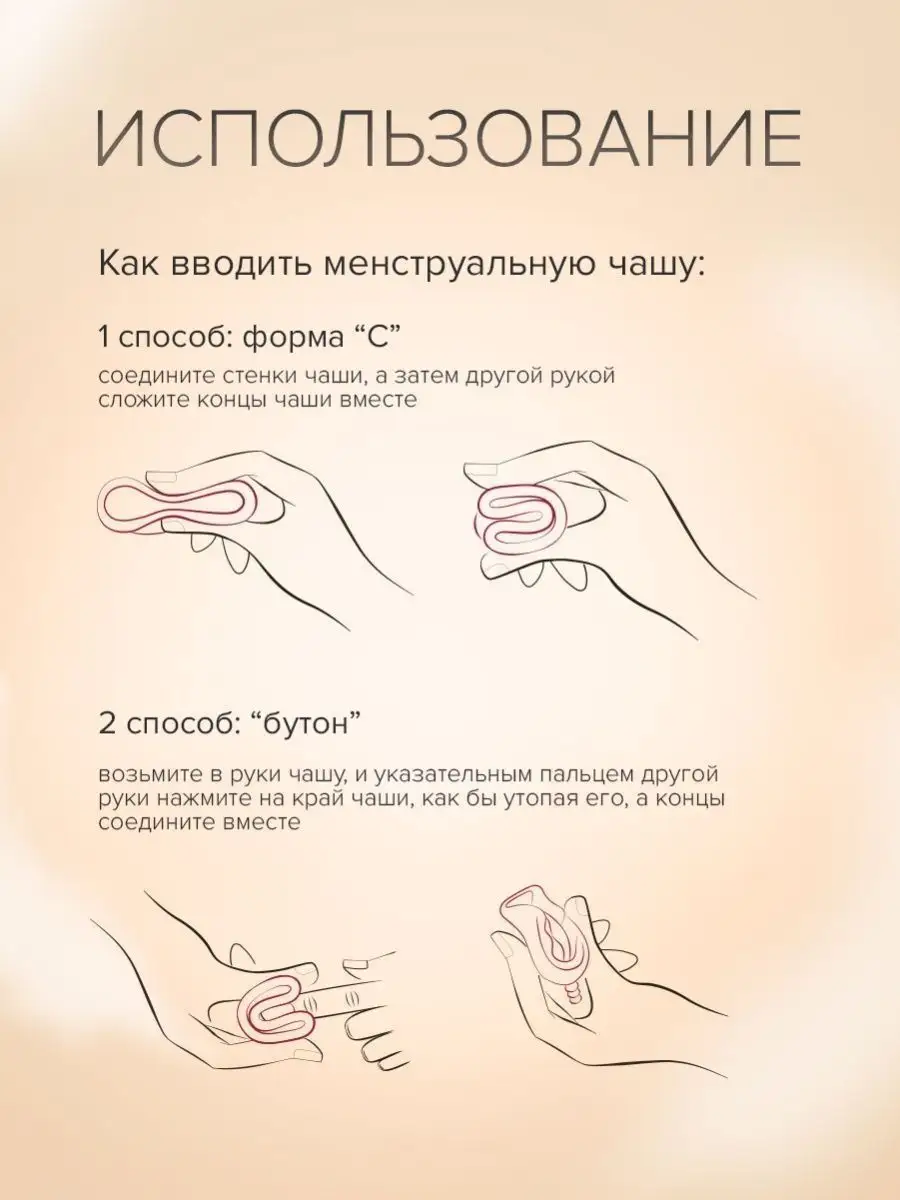 ИСПОЛЬЗОВАНИЕ

Как вводить менструальную чашу:

1 способ: форма “С”

соедините стенки чаши, а затем другой рукой сложите концы чаши вместе

2 способ: “бутон”

возьмите в руки чашу, и указательным пальцем другой руки нажмите на край чаши, как бы утопая его, а концы соедините вместе