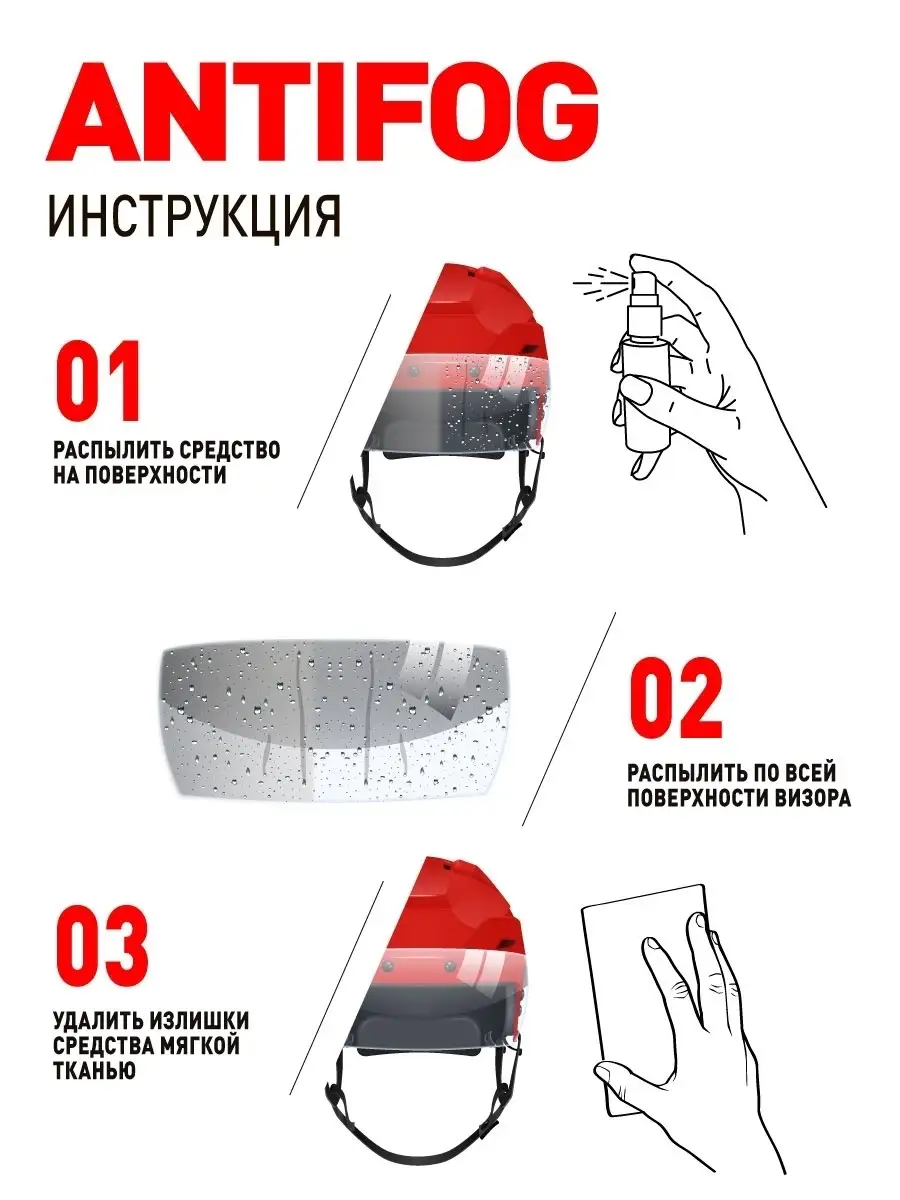 ANTIFOG
ИНСТРУКЦИЯ

01
РАСПЫЛИТЬ СРЕДСТВО НА ПОВЕРХНОСТИ

02
РАСПЫЛИТЬ ПО ВСЕЙ ПОВЕРХНОСТИ ВИЗОРА

03
УДАЛИТЬ ИЗЛИШКИ СРЕДСТВА МЯГКОЙ ТКАНЬЮ