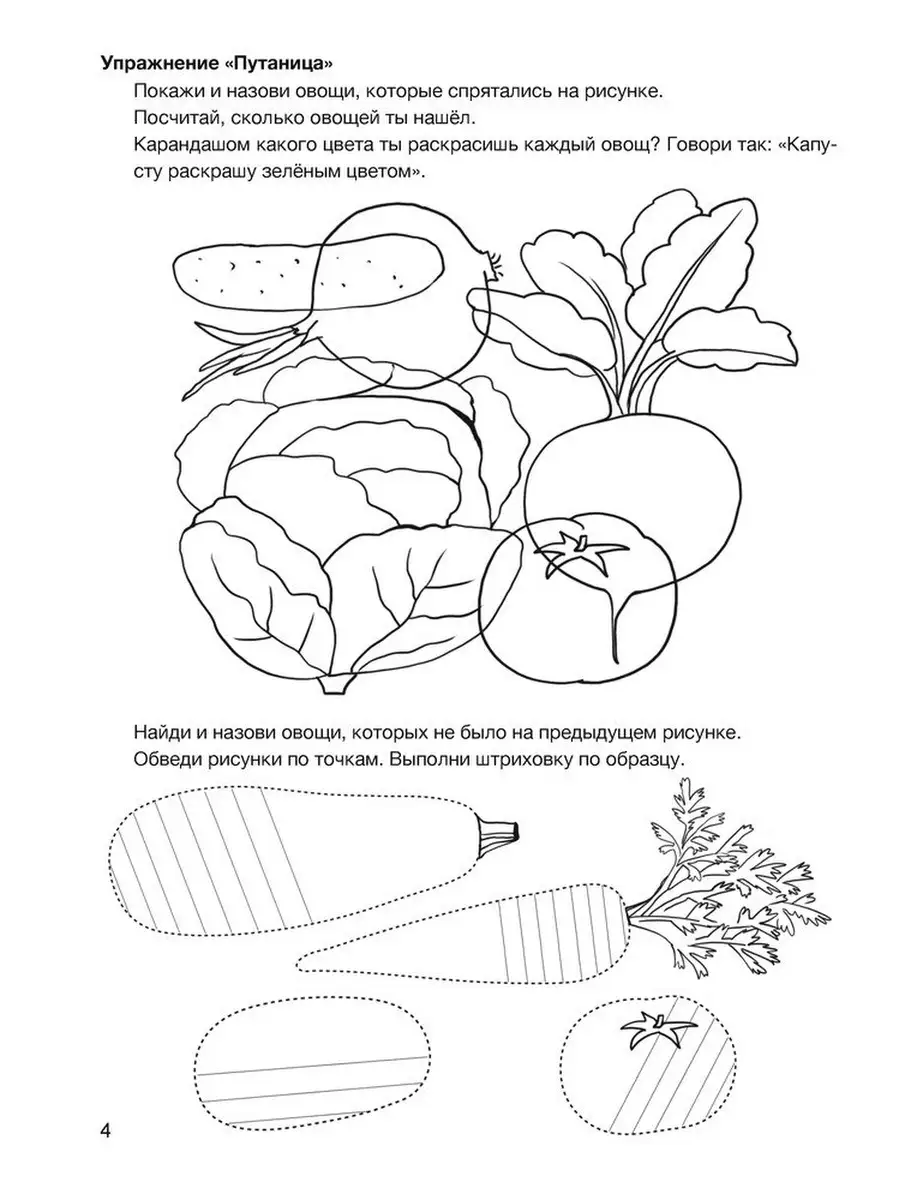 **Упражнение «Путаница»**

Покажи и назови овощи, которые спрятались на рисунке.

Посчитай, сколько овощей ты нашёл.

Карандашом какого цвета ты раскрасишь каждый овощ? Говори так: «Капусту раскрашу зелёным цветом».

Найди и назови овощи, которых не было на предыдущем рисунке.

Обведи рисунки по точкам. Выполни штриховку по образцу.

4