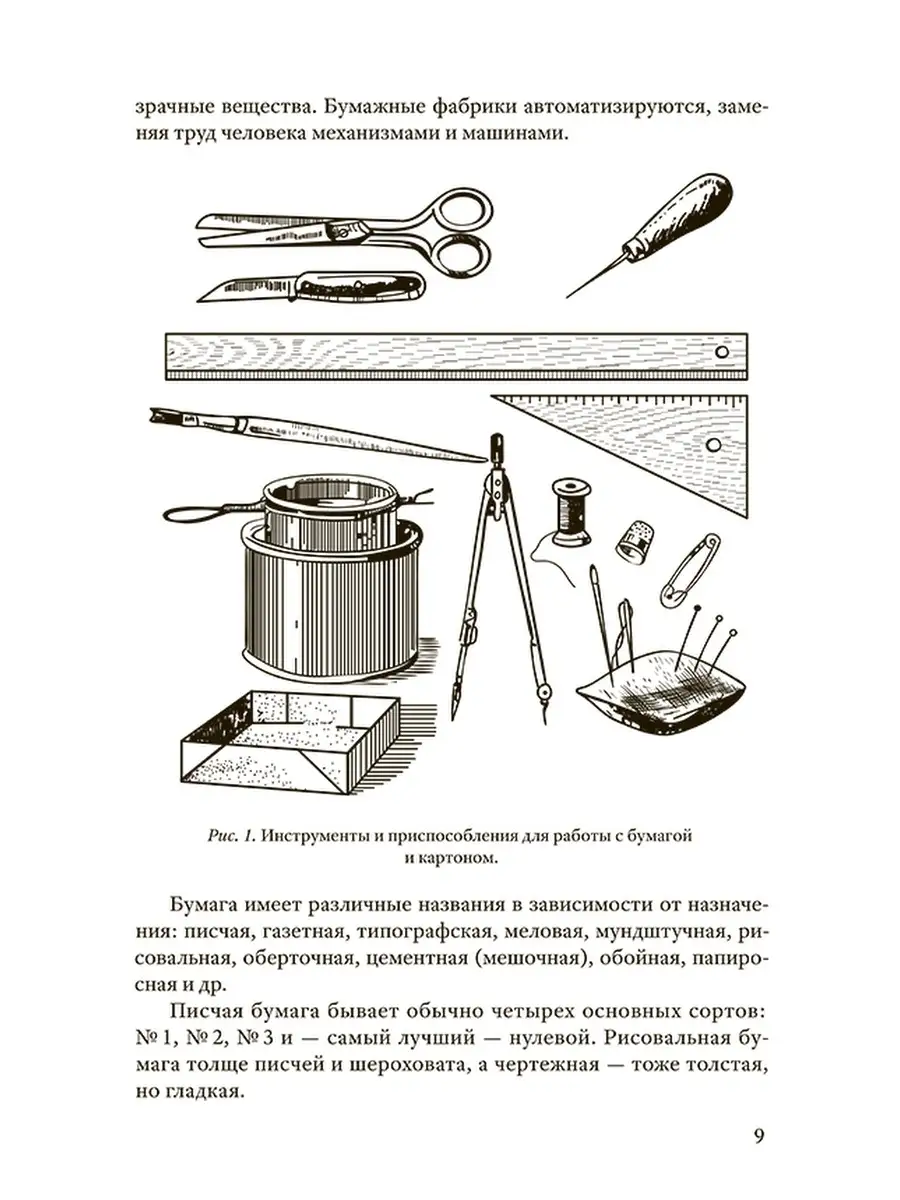 зрачные вещества. Бумажные фабрики автоматизируются, заменяя труд человека механизмами и машинами.

Рис. 1. Инструменты и приспособления для работы с бумагой и картоном.

Бумага имеет различные названия в зависимости от назначения: писчая, газетная, типографская, меловая, мундштучная, рисовальная, оберточная, цементная (мешочная), обойная, папиросная и др.

Писчая бумага бывает обычно четырех основных сортов: № 1, № 2, № 3 и — самый лучший — нулевой. Рисовальная бумага толще писчей и шероховата, а чертежная — тоже толстая, но гладкая.

9