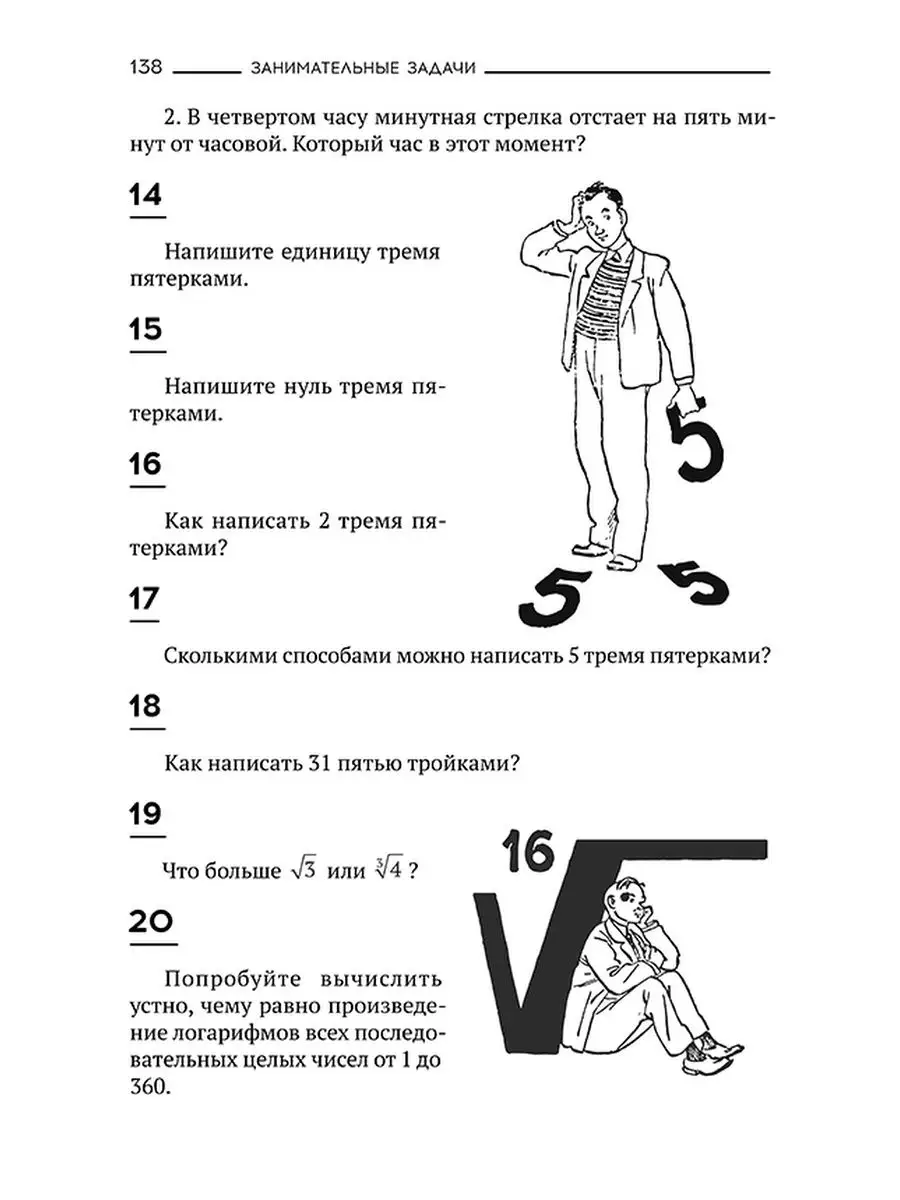 138 ЗАНИМАТЕЛЬНЫЕ ЗАДАЧИ

2. В четвертом часу минутная стрелка отстает на пять минут от часовой. Который час в этот момент?

14

Напишите единицу тремя пятерками.

15

Напишите нуль тремя пятерками.

16

Как написать 2 тремя пятерками?

5

5

5

17

Сколькими способами можно написать 5 тремя пятерками?

18

Как написать 31 пятью тройками?

19

Что больше $\sqrt{3}$ или $\sqrt[3]{4}$ ?

16

20

Попробуйте вычислить устно, чему равно произведение логарифмов всех последовательных целых чисел от 1 до 360.